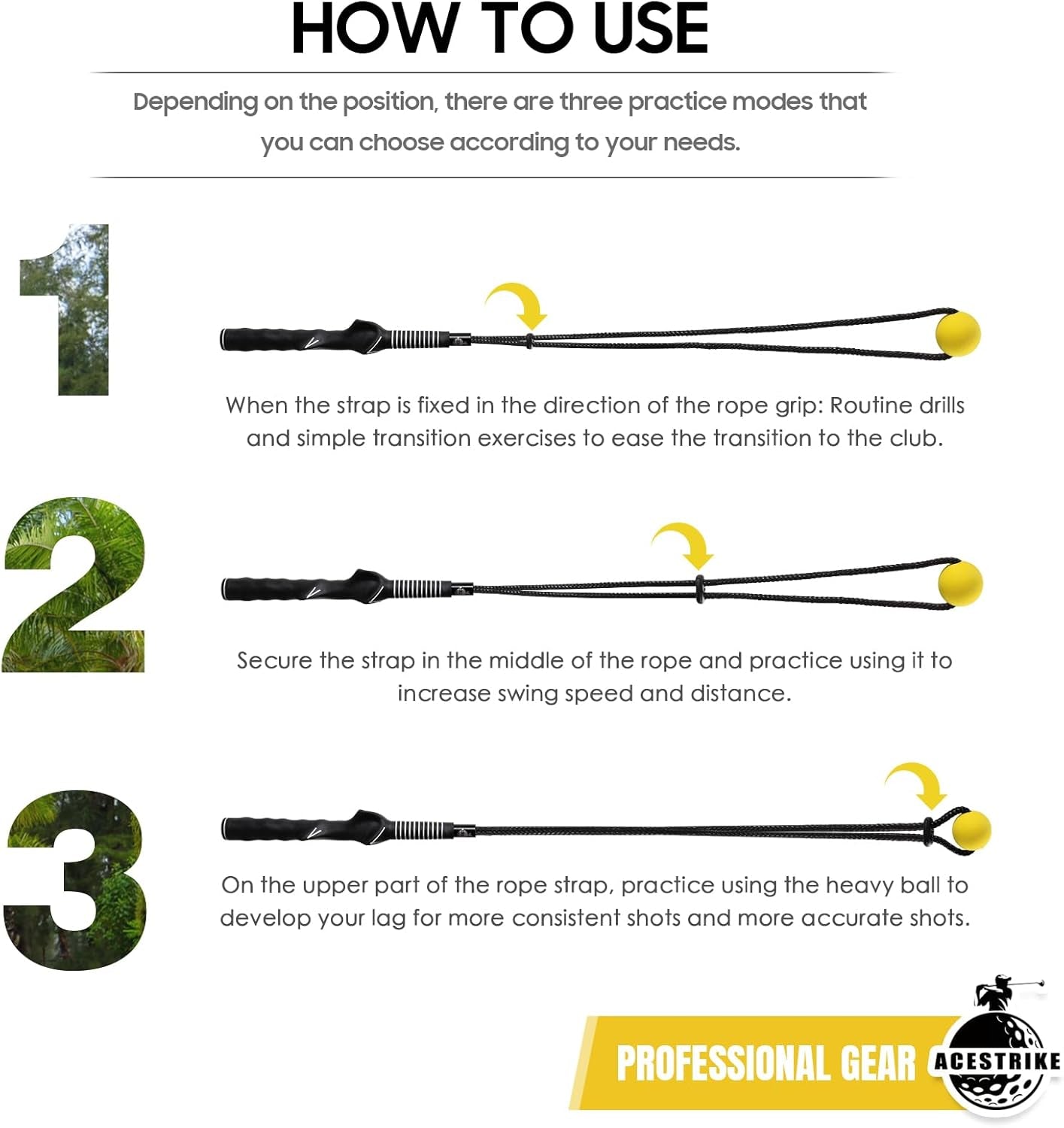 HOW TO USE

Depending on the position, there are three practice modes that you can choose according to your needs.

1

When the strap is fixed in the direction of the rope grip: Routine drills and simple transition exercises to ease the transition to the club.

2

Secure the strap in the middle of the rope and practice using it to increase swing speed and distance.

3

On the upper part of the rope strap, practice using the heavy ball to develop your lag for more consistent shots and more accurate shots.

PROFESSIONAL GEAR

ACESTRIKE